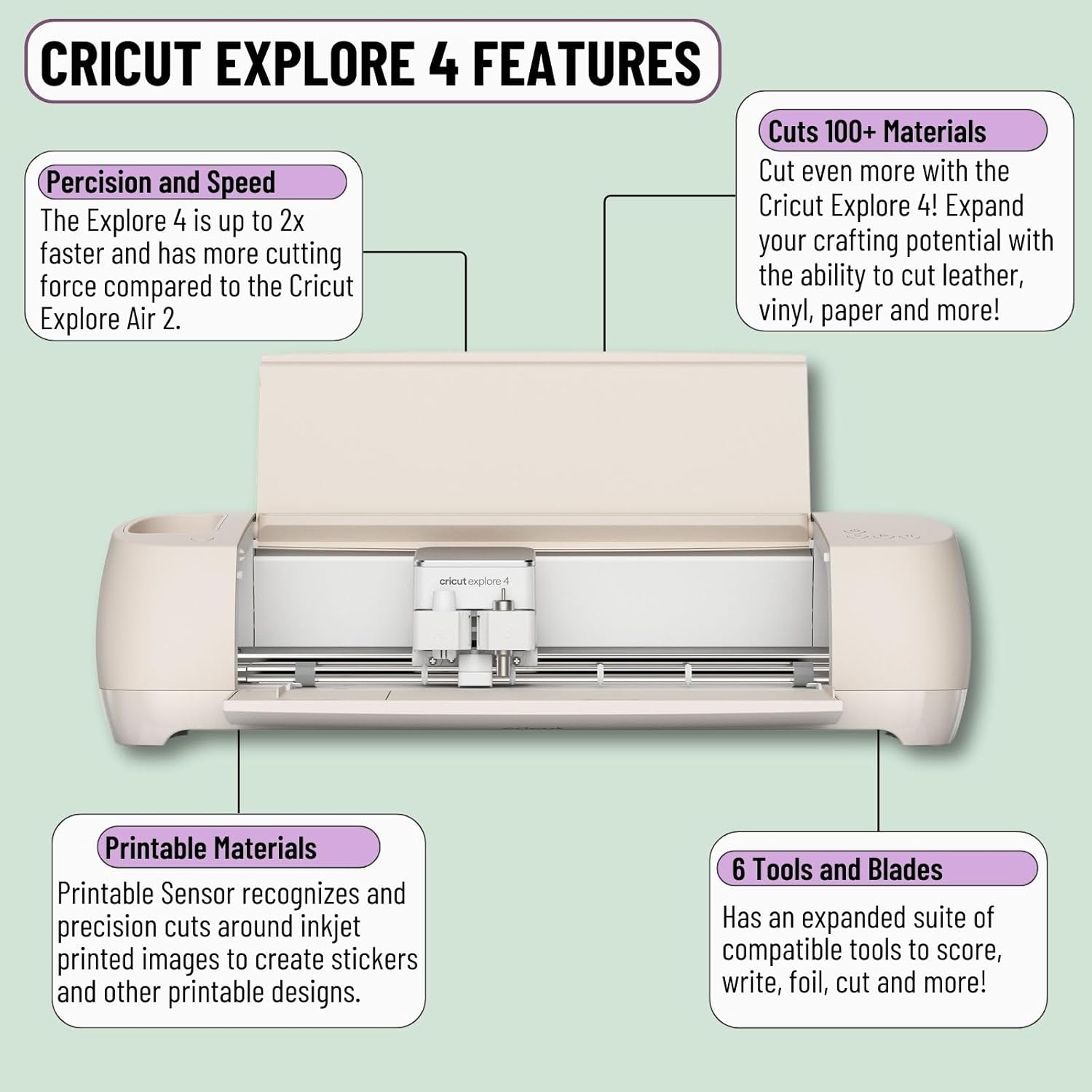 CRICUT EXPLORE 4 FEATURES

Percision and Speed
The Explore 4 is up to 2x faster and has more cutting force compared to the Cricut Explore Air 2.

Cuts 100+ Materials
Cut even more with the Cricut Explore 4! Expand your crafting potential with the ability to cut leather, vinyl, paper and more!

cricut explore 4

Printable Materials
Printable Sensor recognizes and precision cuts around inkjet printed images to create stickers and other printable designs.

6 Tools and Blades
Has an expanded suite of compatible tools to score, write, foil, cut and more!