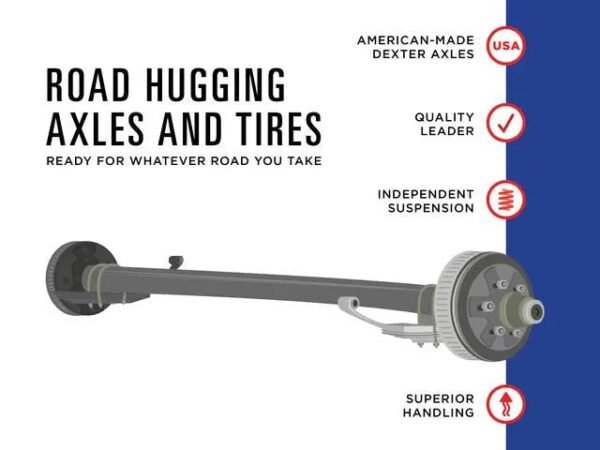 ROAD HUGGING AXLES AND TIRES

READY FOR WHATEVER ROAD YOU TAKE

AMERICAN-MADE DEXTER AXLES

USA

QUALITY LEADER

INDEPENDENT SUSPENSION

SUPERIOR HANDLING