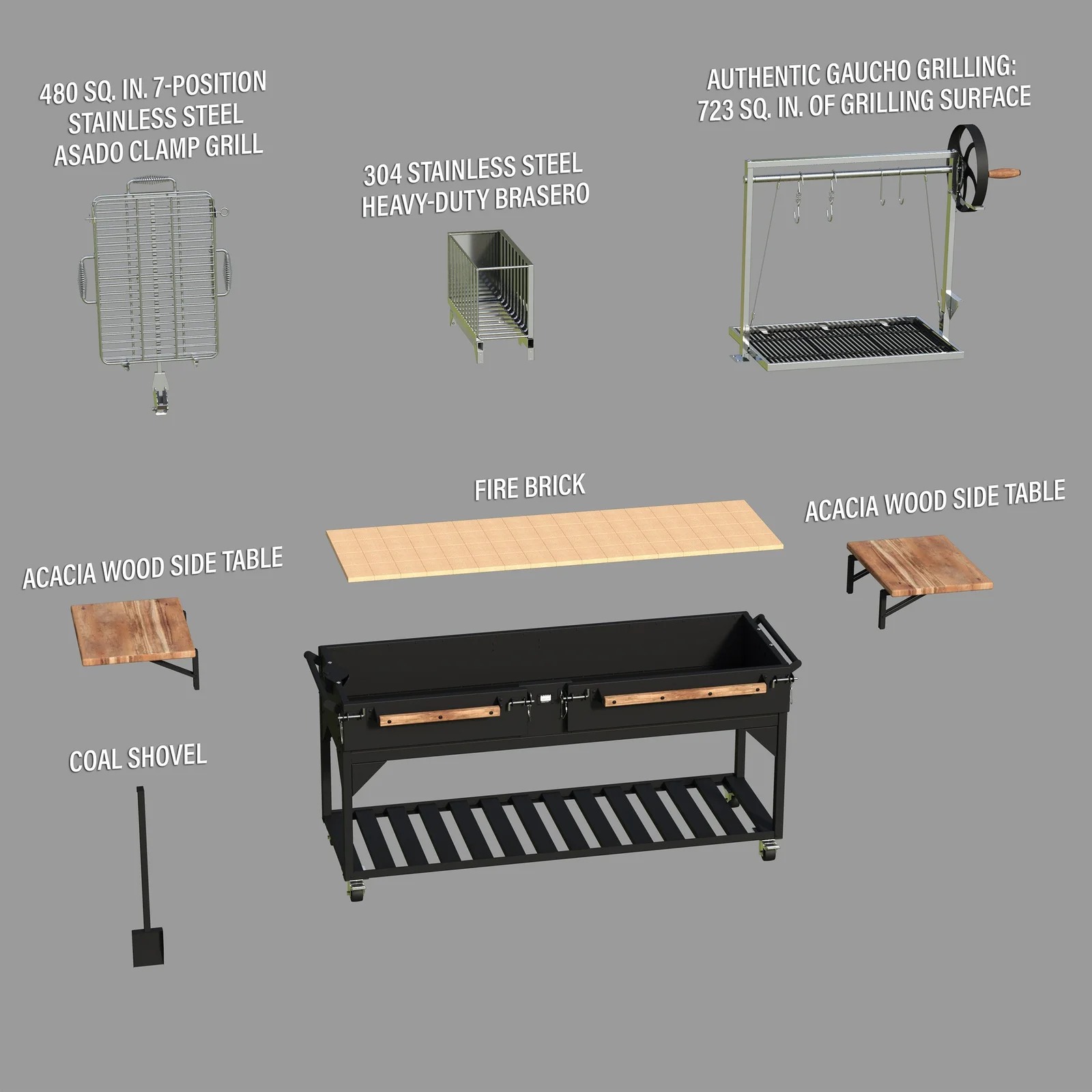 480 SQ. IN. 7-POSITION STAINLESS STEEL ASADO CLAMP GRILL

304 STAINLESS STEEL HEAVY-DUTY BRASERO

AUTHENTIC GAUCHO GRILLING: 723 SQ. IN. OF GRILLING SURFACE

FIRE BRICK

ACACIA WOOD SIDE TABLE

ACACIA WOOD SIDE TABLE

COAL SHOVEL